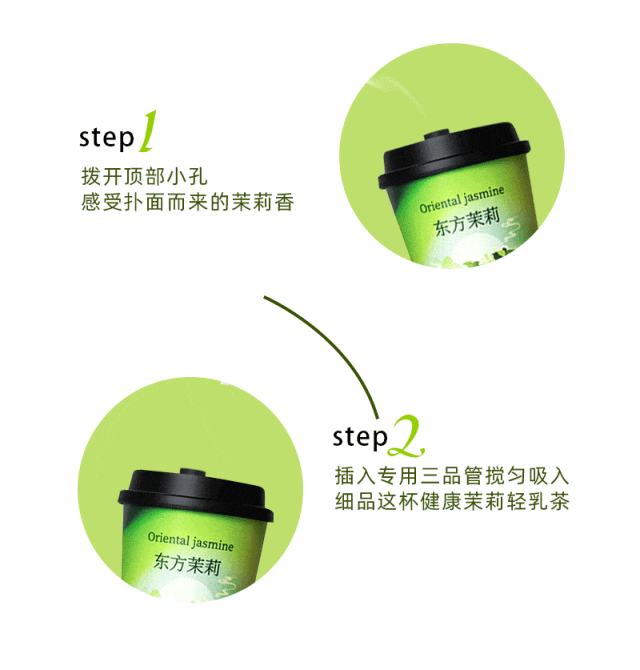 step 1
拨开顶部小孔
感受扑面而来的茉莉香

Oriental jasmine
东方茉莉

step 2
插入专用三品管搅匀吸入
细品这杯健康茉莉轻乳茶

Oriental jasmine
东方茉莉